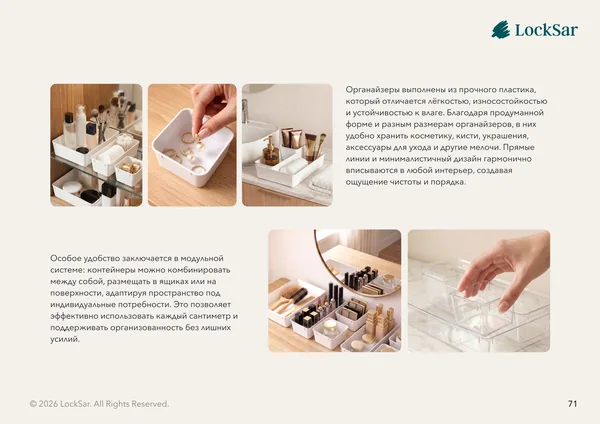 LockSar

Органайзеры выполнены из прочного пластика, который отличается лёгкостью, износостойкостью и устойчивостью к влаге. Благодаря продуманной форме и разным размерам органайзеров, в них удобно хранить косметику, кисти, украшения, аксессуары для ухода и другие мелочи. Прямые линии и минималистичный дизайн гармонично вписываются в любой интерьер, создавая ощущение чистоты и порядка.

Особое удобство заключается в модульной системе: контейнеры можно комбинировать между собой, размещать в ящиках или на поверхности, адаптируя пространство под индивидуальные потребности. Это позволяет эффективно использовать каждый сантиметр и поддерживать организованность без лишних усилий.

© 2026 LockSar. All Rights Reserved.

71